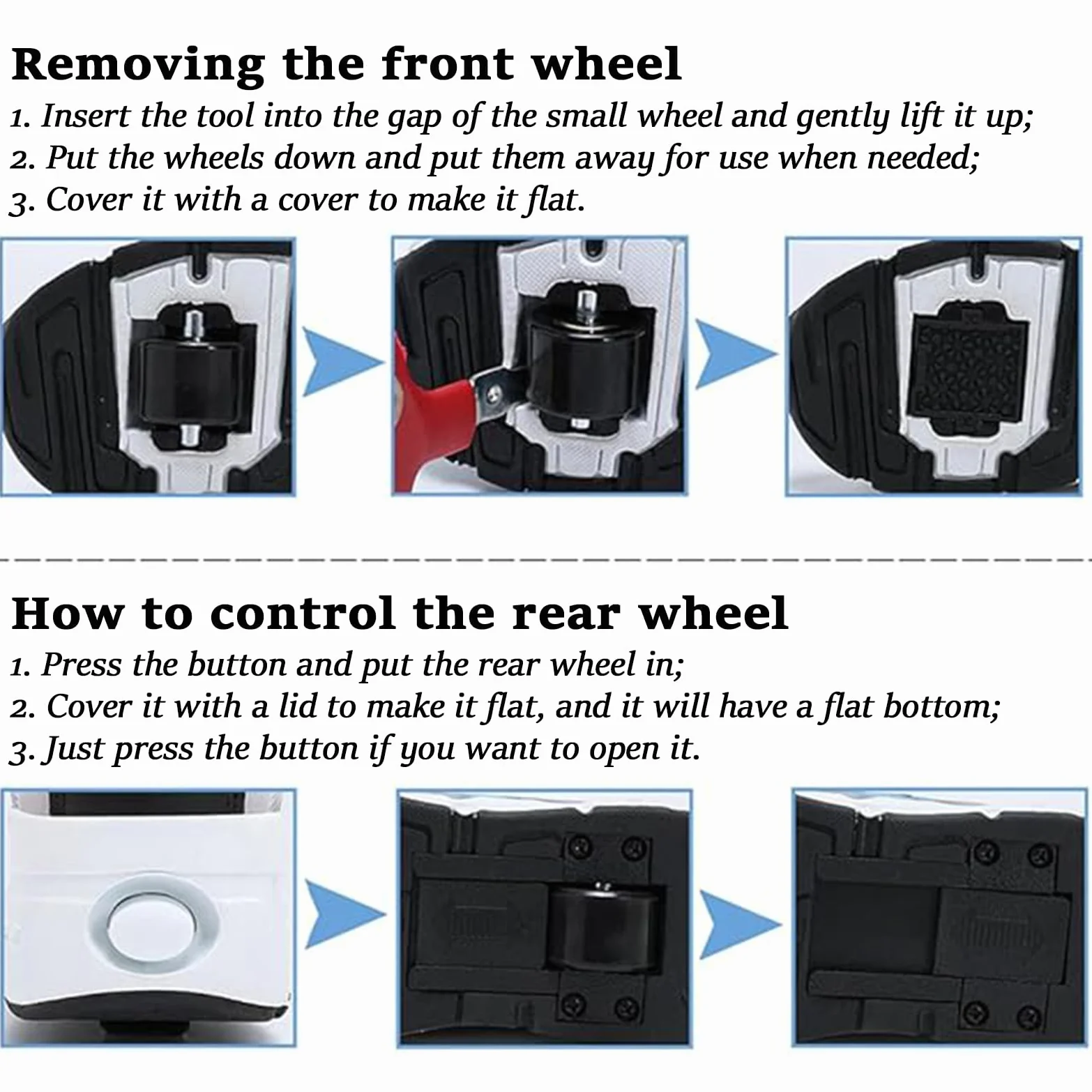 Removing the front wheel

1. Insert the tool into the gap of the small wheel and gently lift it up;
2. Put the wheels down and put them away for use when needed;
3. Cover it with a cover to make it flat.

How to control the rear wheel

1. Press the button and put the rear wheel in;
2. Cover it with a lid to make it flat, and it will have a flat bottom;
3. Just press the button if you want to open it.