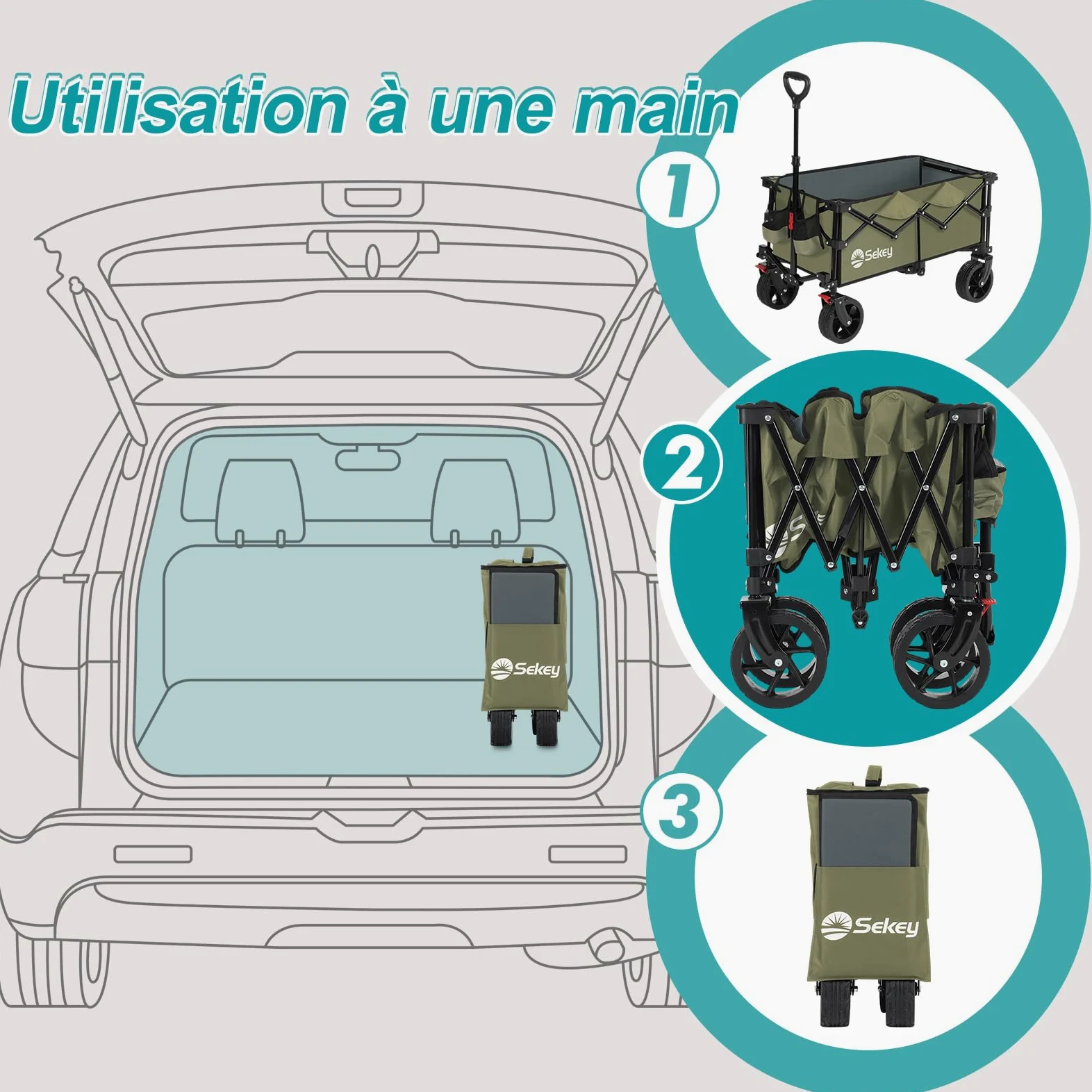 Utilisation à une main

Sekey

1

Sekey

2

3

Sekey